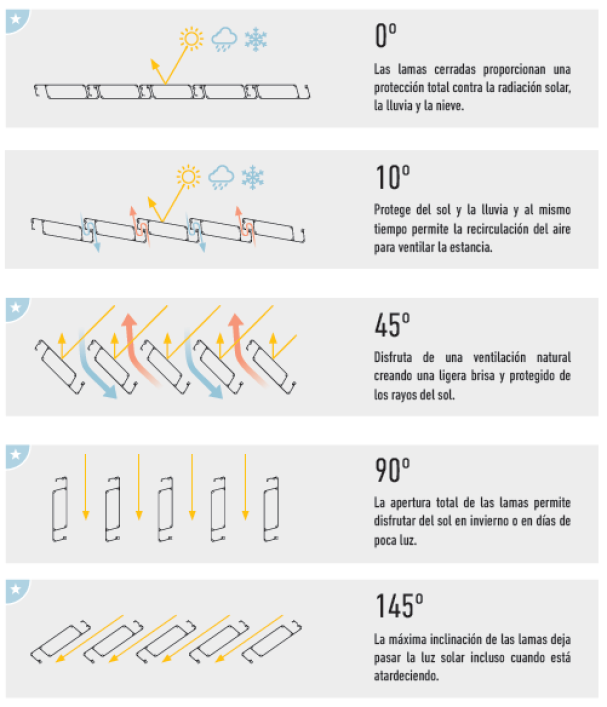 0º

Las lamas cerradas proporcionan una protección total contra la radiación solar, la lluvia y la nieve.

10º

Protege del sol y la lluvia y al mismo tiempo permite la recirculación del aire para ventilar la estancia.

45º

Disfruta de una ventilación natural creando una ligera brisa y protegido de los rayos del sol.

90º

La apertura total de las lamas permite disfrutar del sol en invierno o en días de poca luz.

145º

La máxima inclinación de las lamas deja pasar la luz solar incluso cuando está atardeciendo.