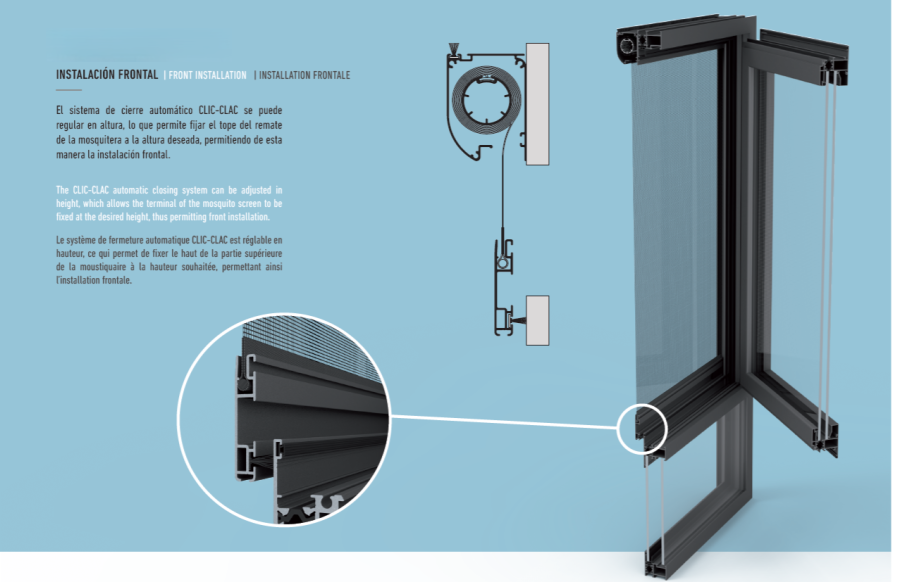 INSTALACIÓN FRONTAL | FRONT INSTALLATION | INSTALLATION FRONTALE

El sistema de cierre automático CLIC-CLAC se puede regular en altura, lo que permite fijar el tope del remate de la mosquitera a la altura deseada, permitiendo de esta manera la instalación frontal.

The CLIC-CLAC automatic closing system can be adjusted in height, which allows the terminal of the mosquito screen to be fixed at the desired height, thus permitting front installation.

Le système de fermeture automatique CLIC-CLAC est réglable en hauteur, ce qui permet de fixer le haut de la partie supérieure de la moustiquaire à la hauteur souhaitée, permettant ainsi l'installation frontale.