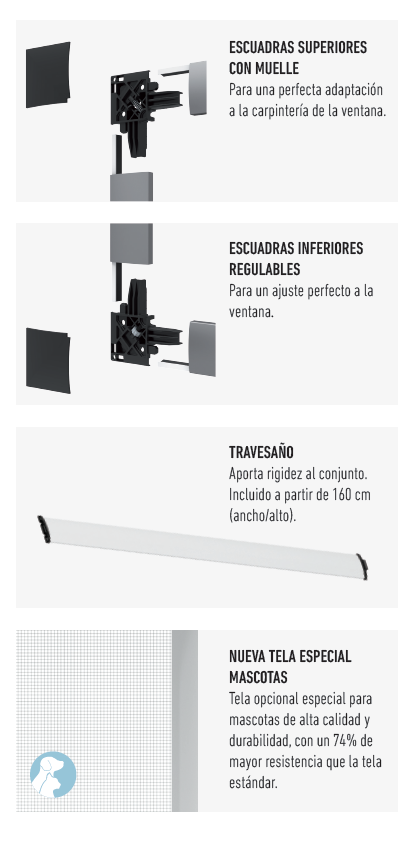 ESCUADRAS SUPERIORES CON MUELLE
Para una perfecta adaptación a la carpintería de la ventana.

ESCUADRAS INFERIORES REGULABLES
Para un ajuste perfecto a la ventana.

TRAVESAÑO
Aporta rigidez al conjunto. Incluido a partir de 160 cm (ancho/alto).

NUEVA TELA ESPECIAL MASCOTAS
Tela opcional especial para mascotas de alta calidad y durabilidad, con un 74% de mayor resistencia que la tela estándar.