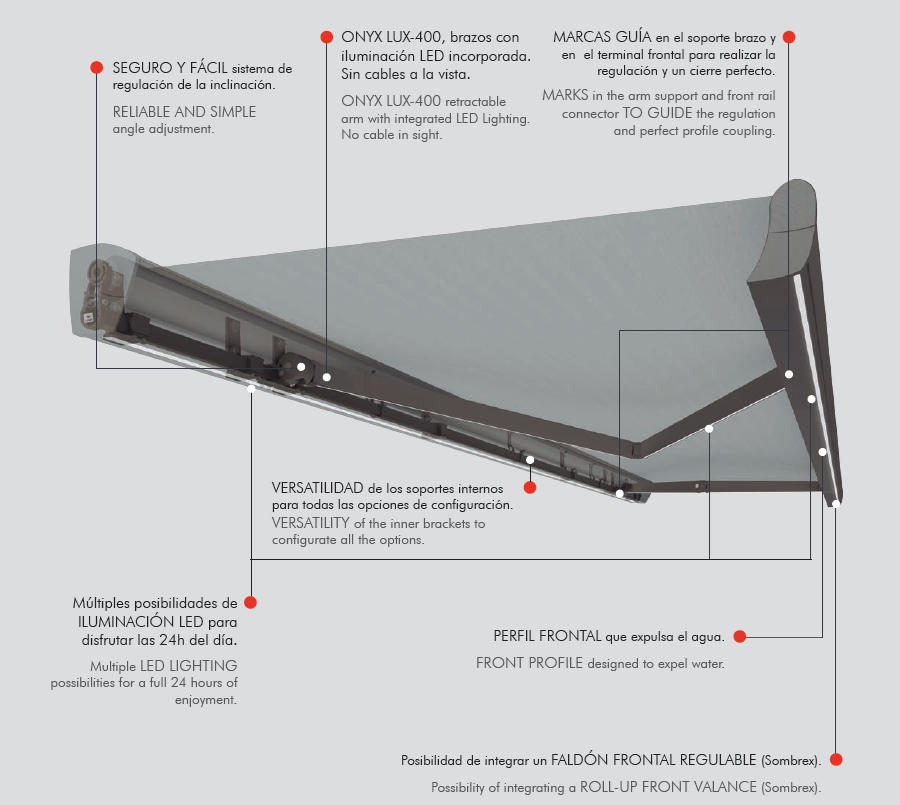 SEGURO Y FÁCIL sistema de regulación de la inclinación.

RELIABLE AND SIMPLE angle adjustment.

ONYX LUX-400, brazos con iluminación LED incorporada. Sin cables a la vista.

ONYX LUX-400 retractable arm with integrated LED Lighting. No cable in sight.

MARCAS GUÍA en el soporte brazo y en el terminal frontal para realizar la regulación y un cierre perfecto.

MARKS in the arm support and front rail connector TO GUIDE the regulation and perfect profile coupling.

VERSATILIDAD de los soportes internos para todas las opciones de configuración.

VERSATILITY of the inner brackets to configurate all the options.

Múltiples posibilidades de ILUMINACIÓN LED para disfrutar las 24h del día.

Multiple LED LIGHTING possibilities for a full 24 hours of enjoyment.

PERFIL FRONTAL que expulsa el agua.

FRONT PROFILE designed to expel water.

Posibilidad de integrar un FALDÓN FRONTAL REGULABLE (Sombrex).

Possibility of integrating a ROLL-UP FRONT VALANCE (Sombrex).