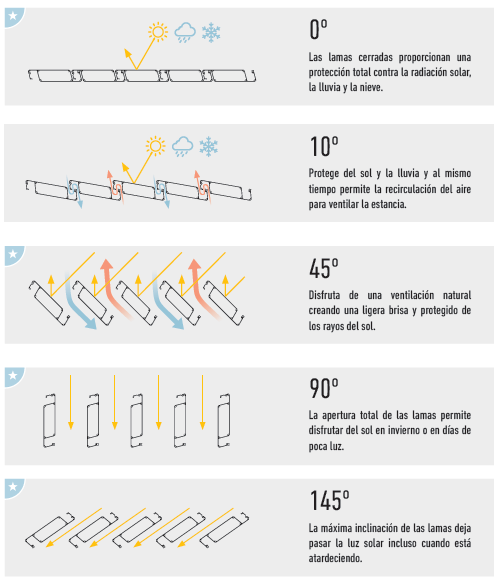 0º

Las lamas cerradas proporcionan una protección total contra la radiación solar, la lluvia y la nieve.

10º

Protege del sol y la lluvia y al mismo tiempo permite la recirculación del aire para ventilar la estancia.

45º

Disfruta de una ventilación natural creando una ligera brisa y protegido de los rayos del sol.

90º

La apertura total de las lamas permite disfrutar del sol en invierno o en días de poca luz.

145º

La máxima inclinación de las lamas deja pasar la luz solar incluso cuando está atardeciendo.